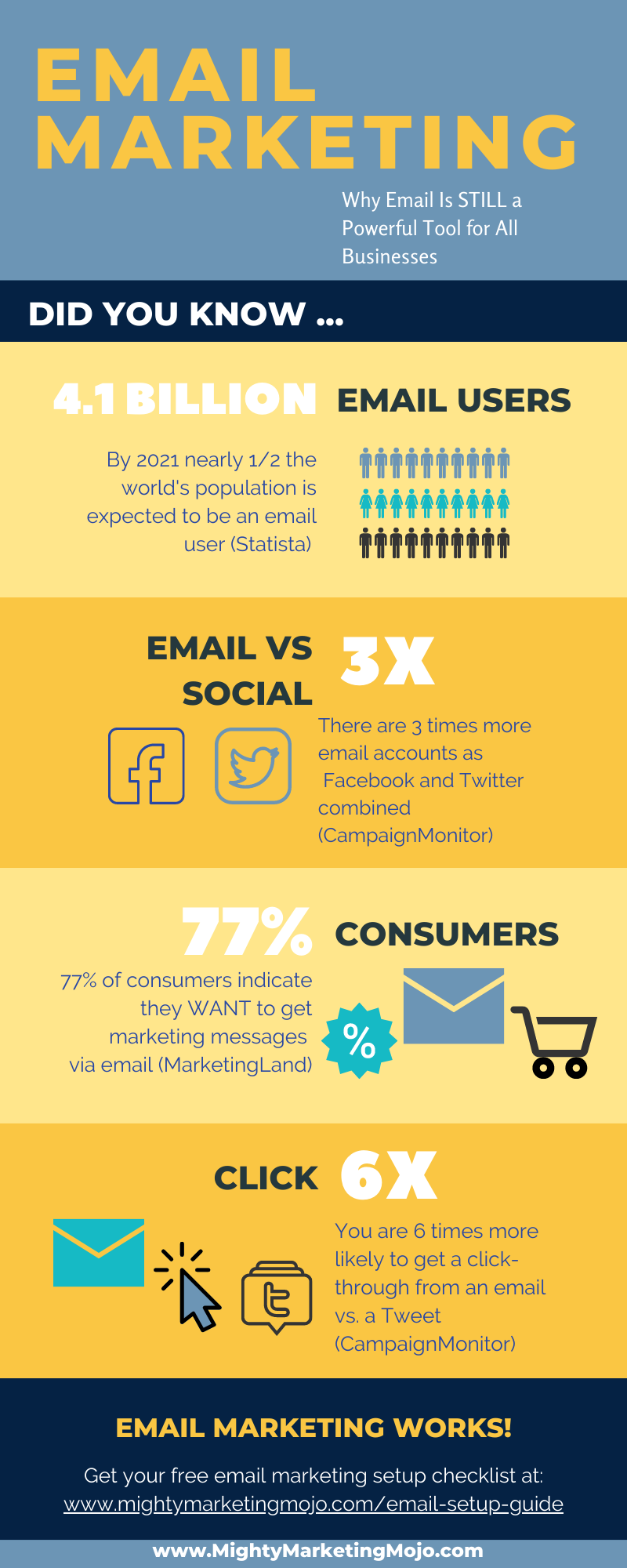 EMAIL MARKETING

Why Email Is STILL a Powerful Tool for All Businesses

DID YOU KNOW ...

4.1 BILLION EMAIL USERS

By 2021 nearly 1/2 the world's population is expected to be an email user (Statista)

EMAIL VS SOCIAL 3X

There are 3 times more email accounts as Facebook and Twitter combined (CampaignMonitor)

77% CONSUMERS

77% of consumers indicate they WANT to get marketing messages via email (MarketingLand)

%

CLICK 6X

You are 6 times more likely to get a click-through from an email vs. a Tweet (CampaignMonitor)

EMAIL MARKETING WORKS!

Get your free email marketing setup checklist at: www.mightymarketingmojo.com/email-setup-guide

www.MightyMarketingMojo.com